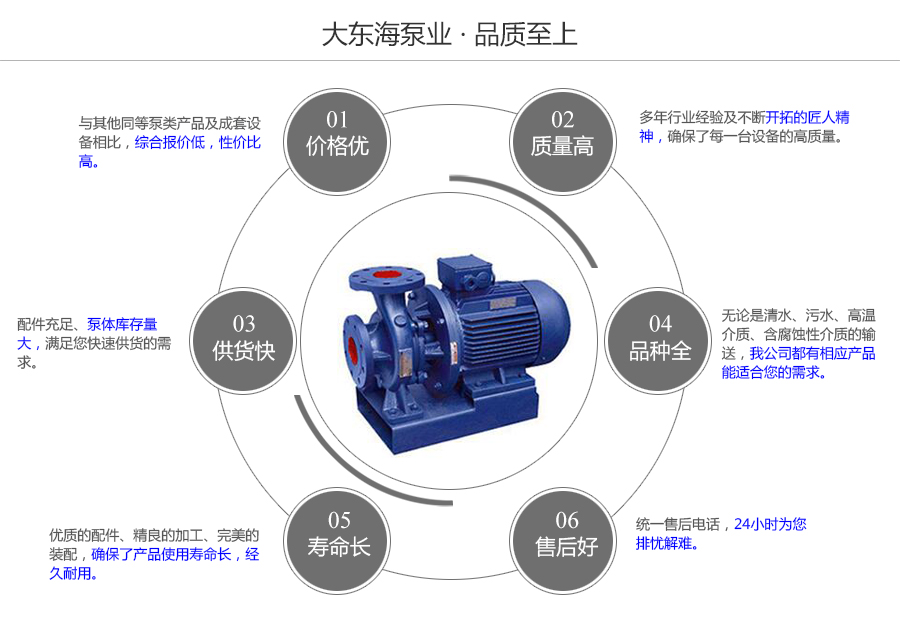 大东海泵业 · 品质至上

01
价格优

与其他同等泵类产品及成套设备相比，综合报价低，性价比高。

02
质量高

多年行业经验及不断开拓的匠人精神，确保了每一台设备的高质量。

03
供货快

配件充足、泵体库存量大，满足您快速供货的需求。

04
品种全

无论是清水、污水、高温介质、含腐蚀性介质的输送，我公司都有相应产品能适合您的需求。

05
寿命长

优质的配件、精良的加工、完美的装配，确保了产品使用寿命长，经久耐用。

06
售后好

统一售后电话，24小时为您排忧解难。