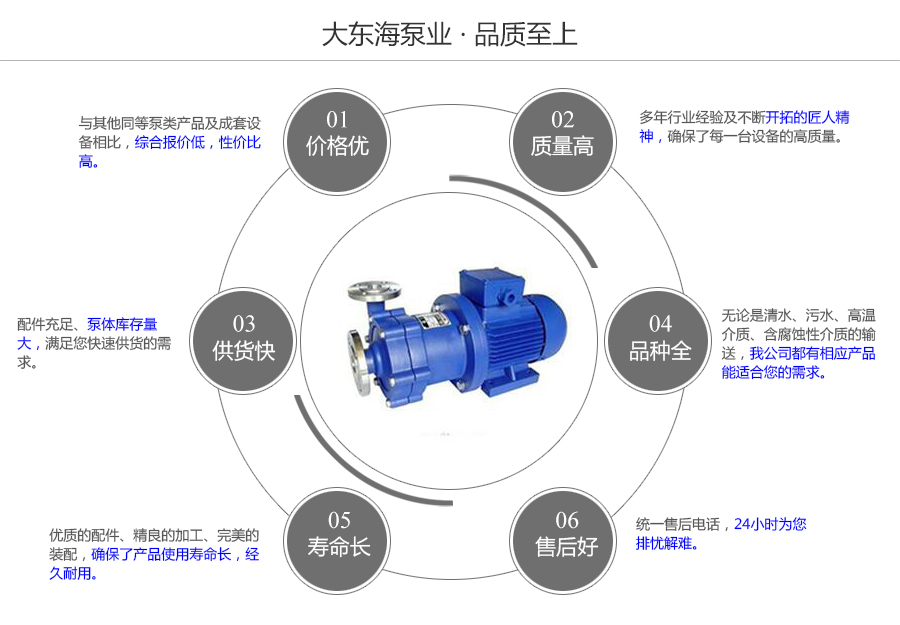 大东海泵业 · 品质至上

01
价格优

与其他同等泵类产品及成套设备相比，综合报价低，性价比高。

02
质量高

多年行业经验及不断开拓的匠人精神，确保了每一台设备的高质量。

03
供货快

配件充足、泵体库存量大，满足您快速供货的需求。

04
品种全

无论是清水、污水、高温介质、含腐蚀性介质的输送，我公司都有相应产品能适合您的需求。

05
寿命长

优质的配件、精良的加工、完美的装配，确保了产品使用寿命长，经久耐用。

06
售后好

统一售后电话，24小时为您排忧解难。